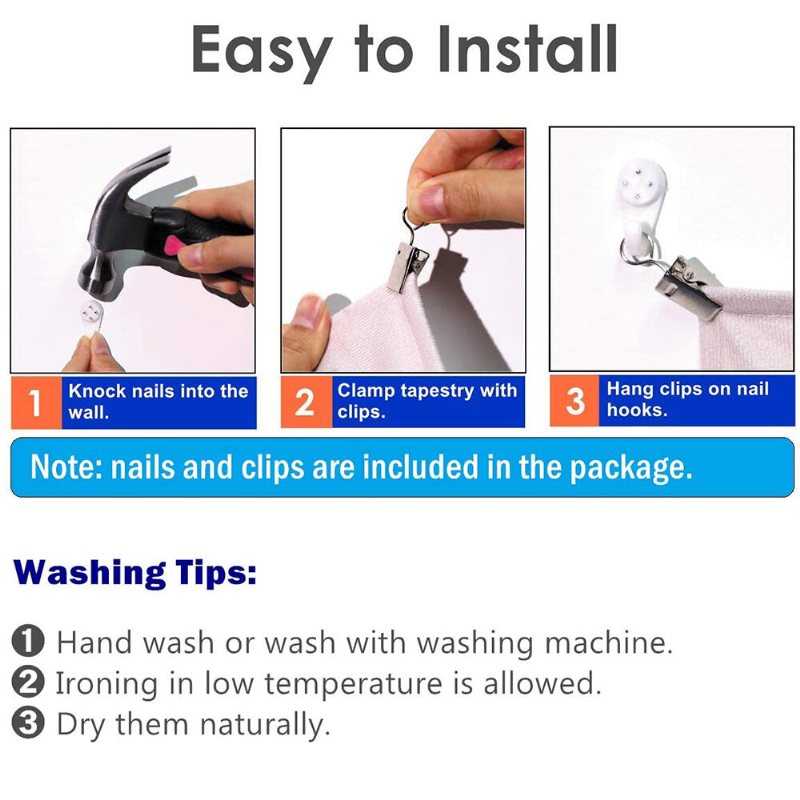 Easy to Install

1 Knock nails into the wall.

2 Clamp tapestry with clips.

3 Hang clips on nail hooks.

Note: nails and clips are included in the package.

Washing Tips:

❶ Hand wash or wash with washing machine.
❷ Ironing in low temperature is allowed.
❸ Dry them naturally.