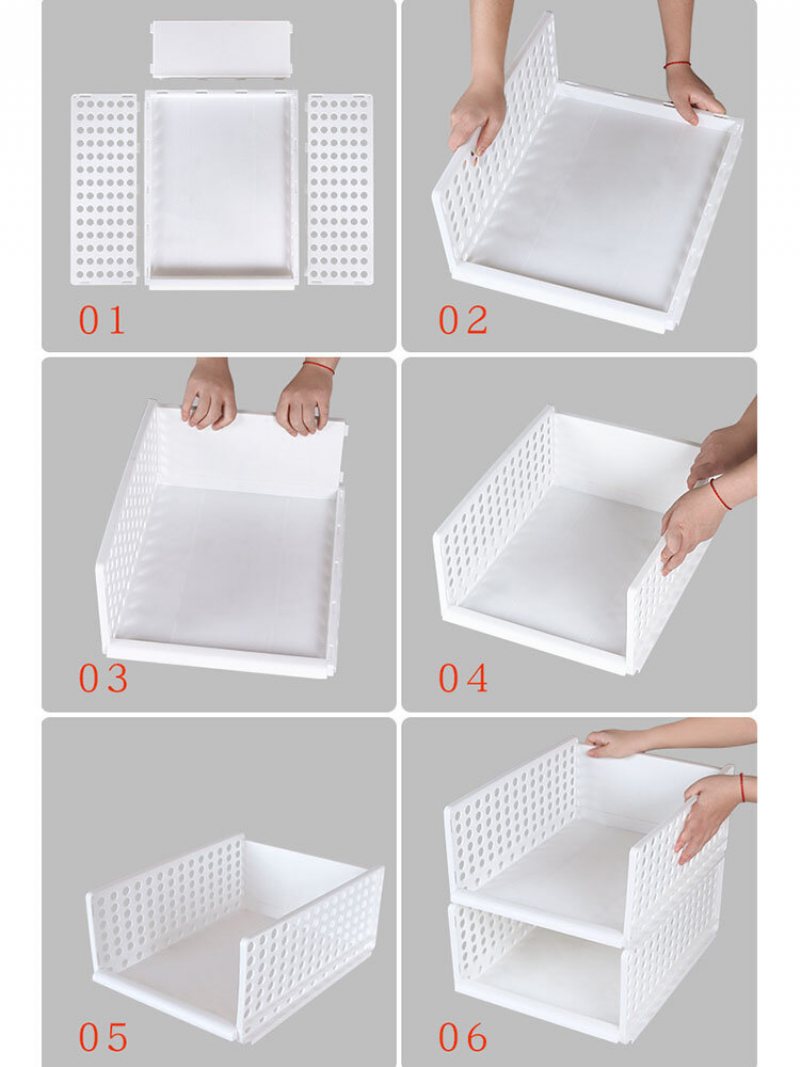 01

02

03

04

05

06