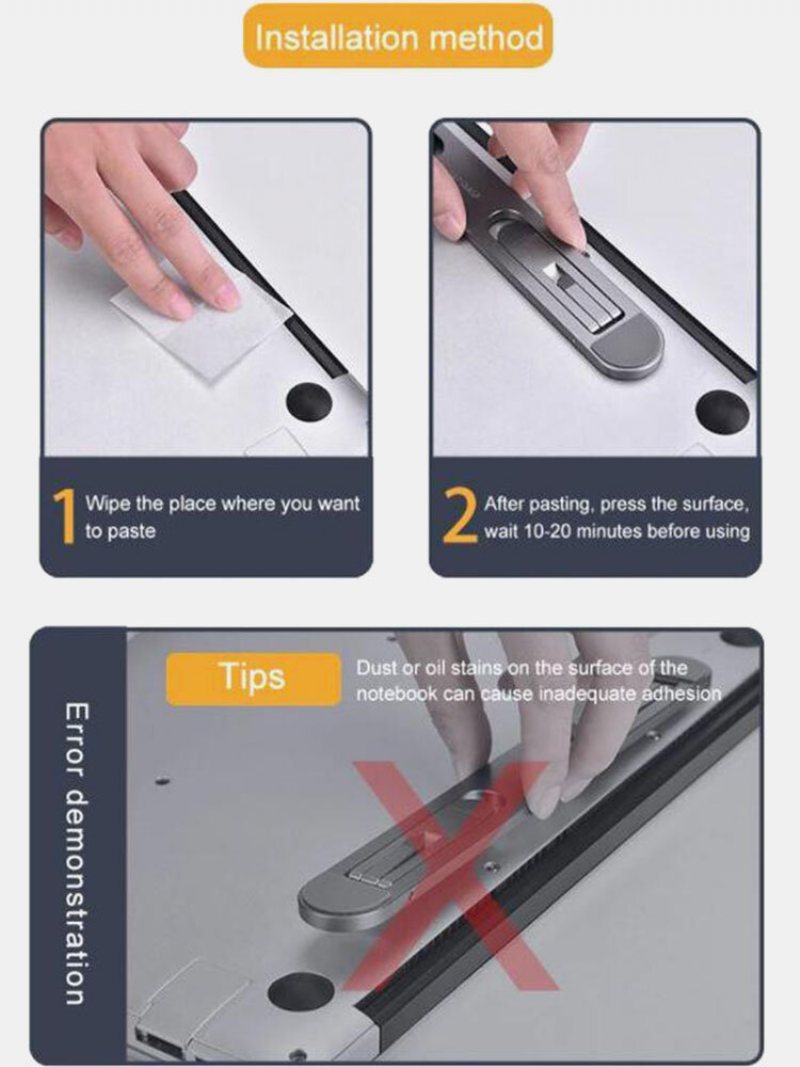 Installation method

1 Wipe the place where you want to paste

2 After pasting, press the surface, wait 10-20 minutes before using

Error demonstration

Tips

Dust or oil stains on the surface of the notebook can cause inadequate adhesion