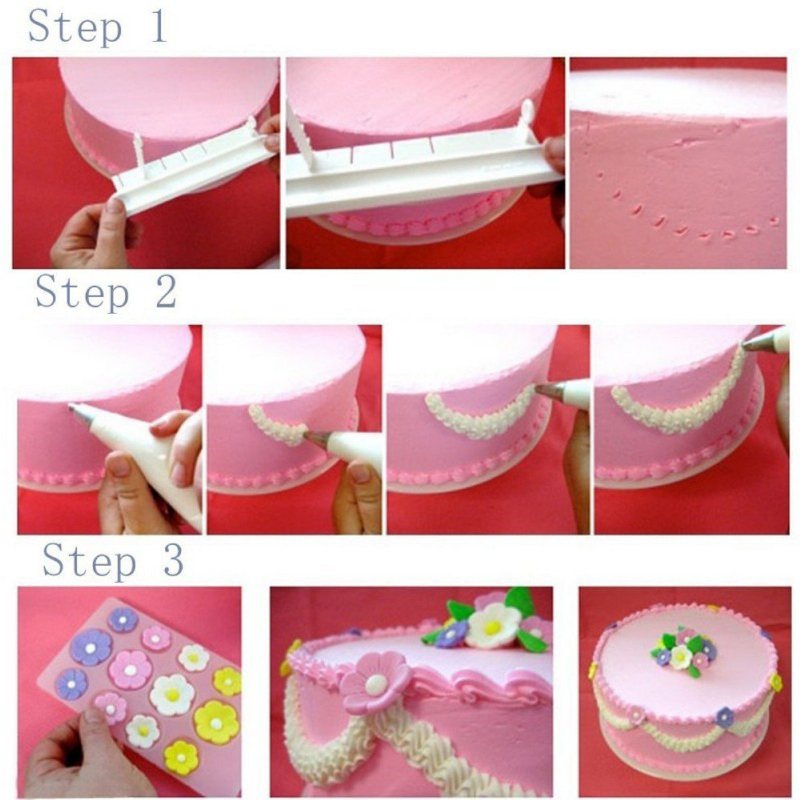 Step 1

Step 2

Step 3