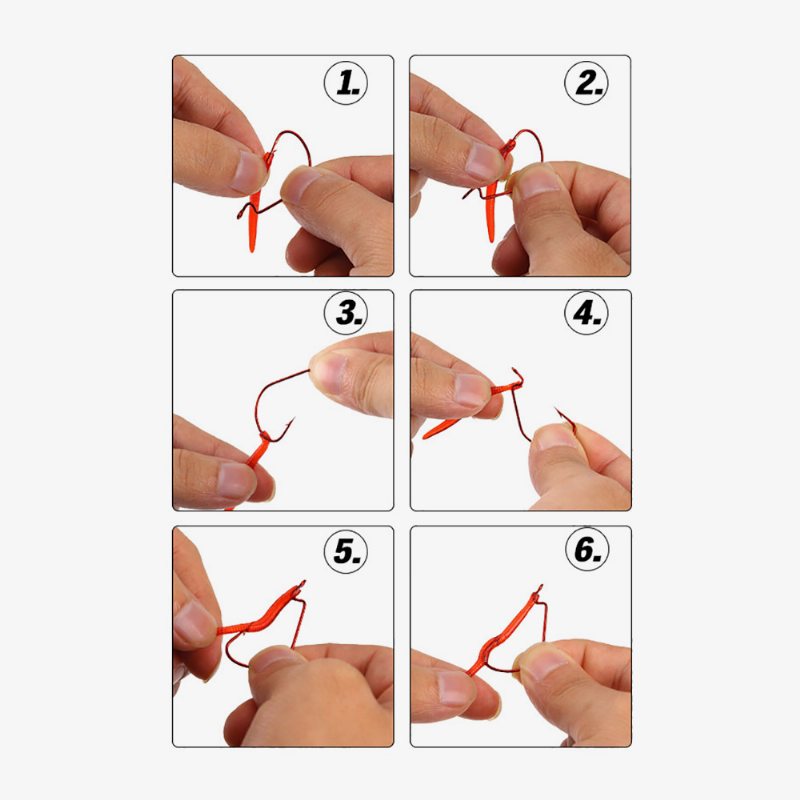 1.

2.

3.

4.

5.

6.