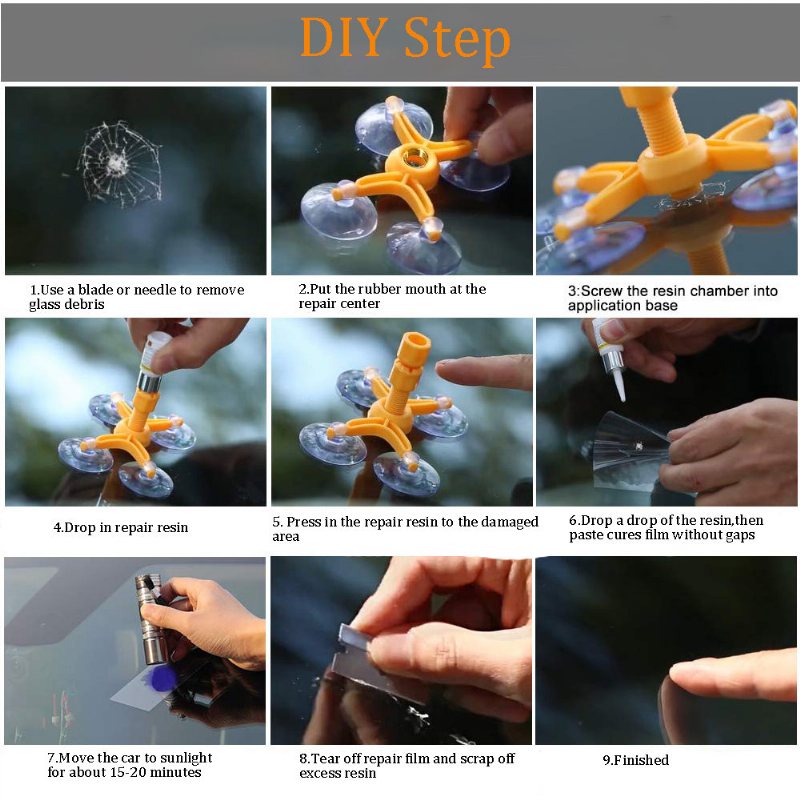 DIY Step

1.Use a blade or needle to remove glass debris

2.Put the rubber mouth at the repair center

3:Screw the resin chamber into application base

4.Drop in repair resin

5. Press in the repair resin to the damaged area

6.Drop a drop of the resin,then paste cures film without gaps

7.Move the car to sunlight for about 15-20 minutes

8.Tear off repair film and scrap off excess resin

9.Finished