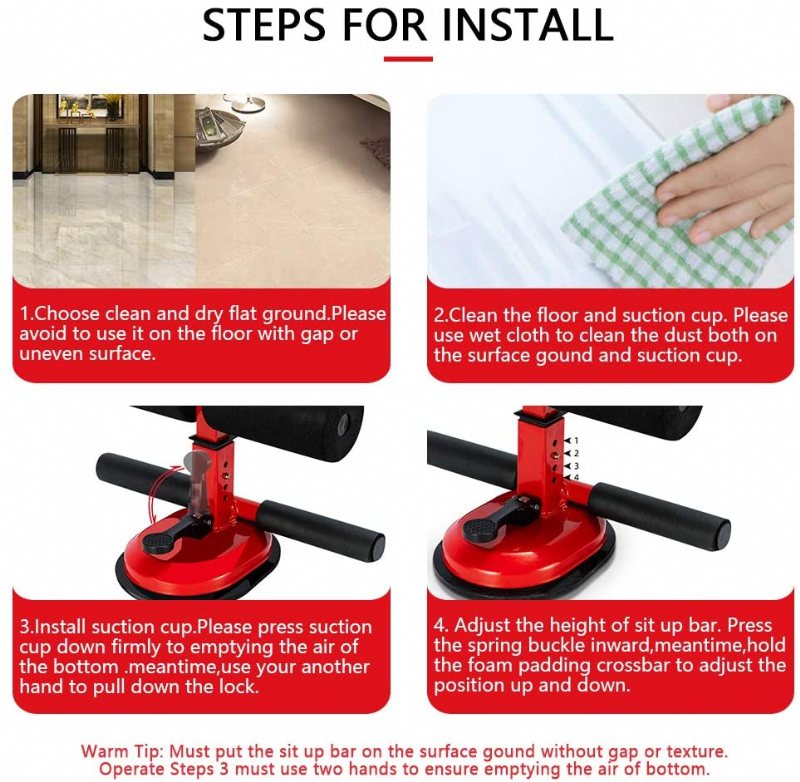 STEPS FOR INSTALL

1.Choose clean and dry flat ground.Please avoid to use it on the floor with gap or uneven surface.

2.Clean the floor and suction cup. Please use wet cloth to clean the dust both on the surface gound and suction cup.

1
2
3
4

3.Install suction cup.Please press suction cup down firmly to emptying the air of the bottom .meantime,use your another hand to pull down the lock.

4. Adjust the height of sit up bar. Press the spring buckle inward,meantime,hold the foam padding crossbar to adjust the position up and down.

Warm Tip: Must put the sit up bar on the surface gound without gap or texture. Operate Steps 3 must use two hands to ensure emptying the air of bottom.