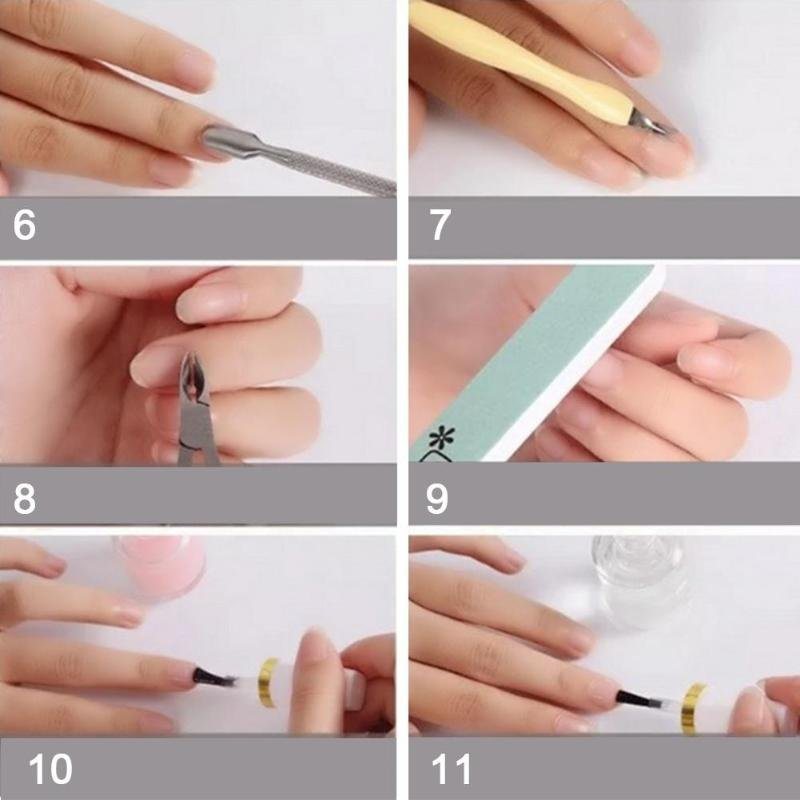 6

7

8

9

10

11